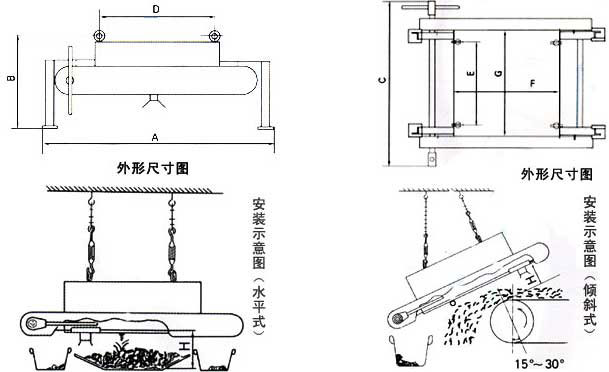 D

B

A

外形尺寸图

C

E

G

F

外形尺寸图

安装示意图（水平式）

H

安装示意图（倾斜式）

H

15°~30°